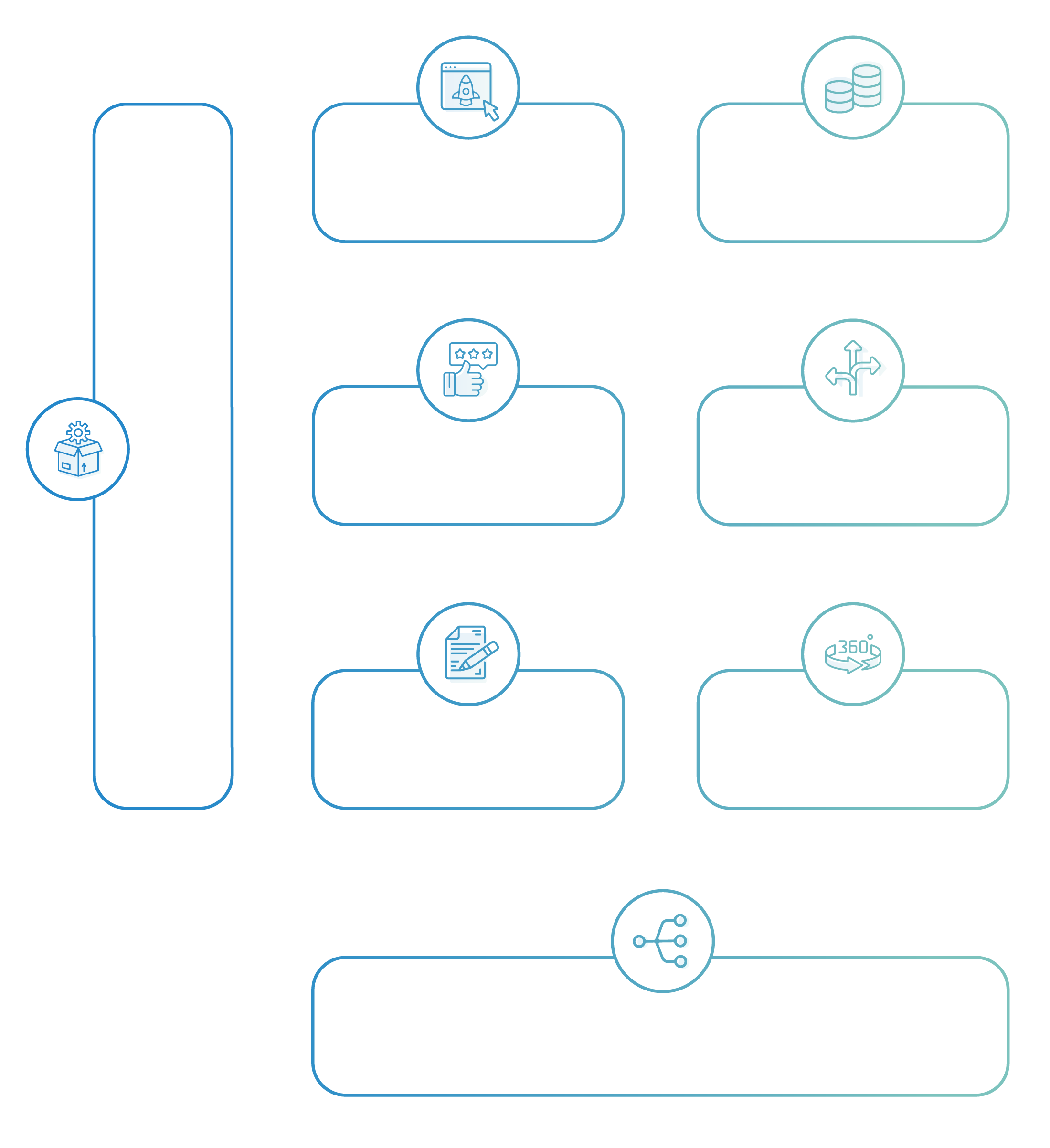 360°